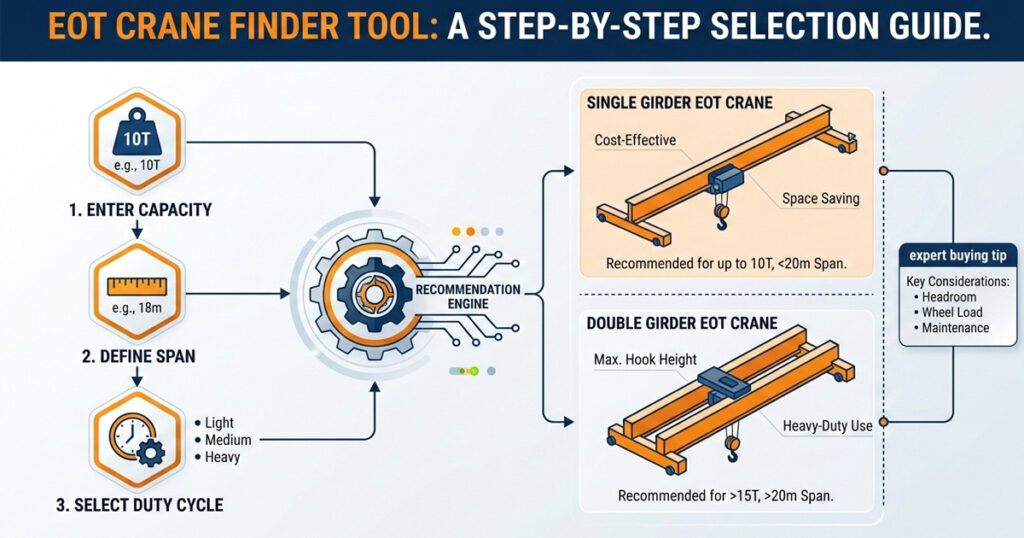 EOT CRANE FINDER TOOL: A STEP-BY-STEP SELECTION GUIDE.

10T
e.g., 10T

1. ENTER CAPACITY

e.g., 18m

2. DEFINE SPAN

• Light
• Medium
• Heavy

3. SELECT DUTY CYCLE

RECOMMENDATION ENGINE

SINGLE GIRDER EOT CRANE

Cost-Effective

Space Saving

Recommended for up to 10T, <20m Span.

DOUBLE GIRDER EOT CRANE

Max. Hook Height

Heavy-Duty Use

Recommended for >15T, >20m Span.

expert buying tip

Key Considerations:
• Headroom
• Wheel Load
• Maintenance